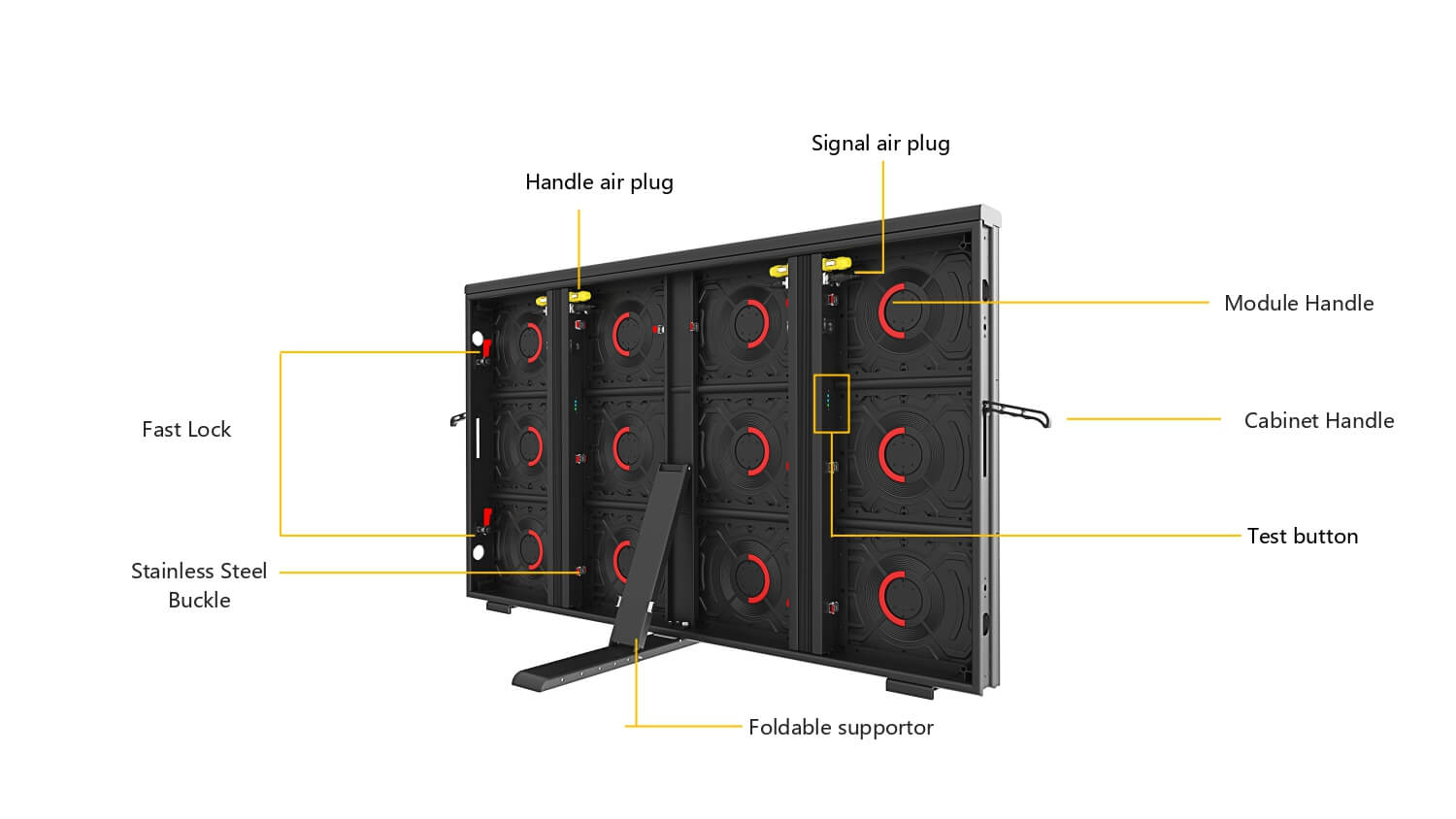 Signal air plug

Handle air plug

Module Handle

Fast Lock

Cabinet Handle

Test button

Stainless Steel Buckle

Foldable supportor